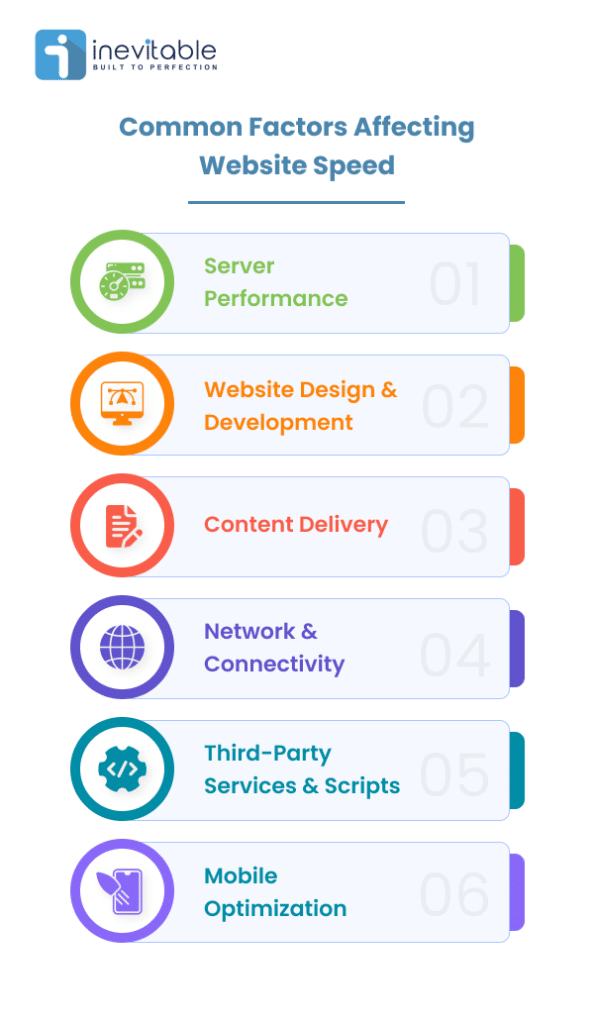 inevitable
BUILT TO PERFECTION

Common Factors Affecting Website Speed

Server Performance 01

Website Design & Development 02

Content Delivery 03

Network & Connectivity 04

Third-Party Services & Scripts 05

Mobile Optimization 06