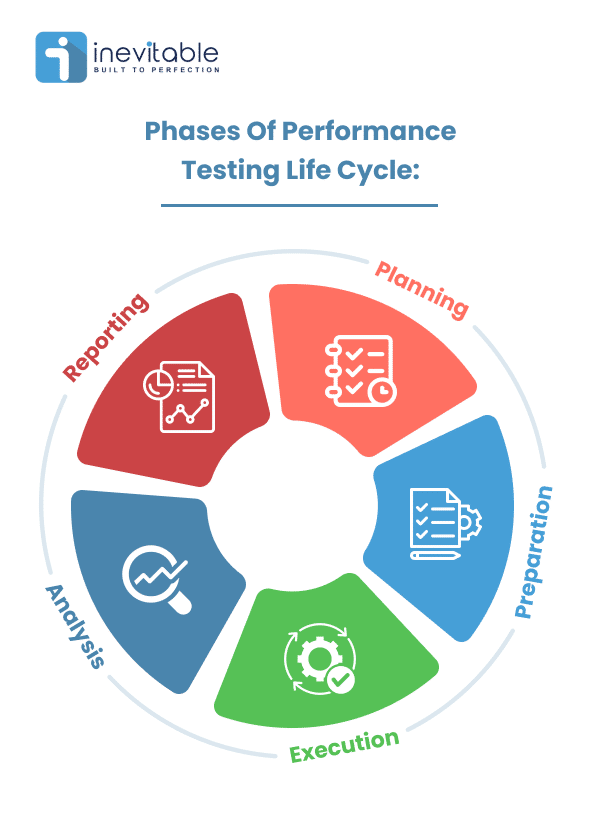 inevitable
BUILT TO PERFECTION

Phases Of Performance Testing Life Cycle:

Planning
Preparation
Execution
Analysis
Reporting